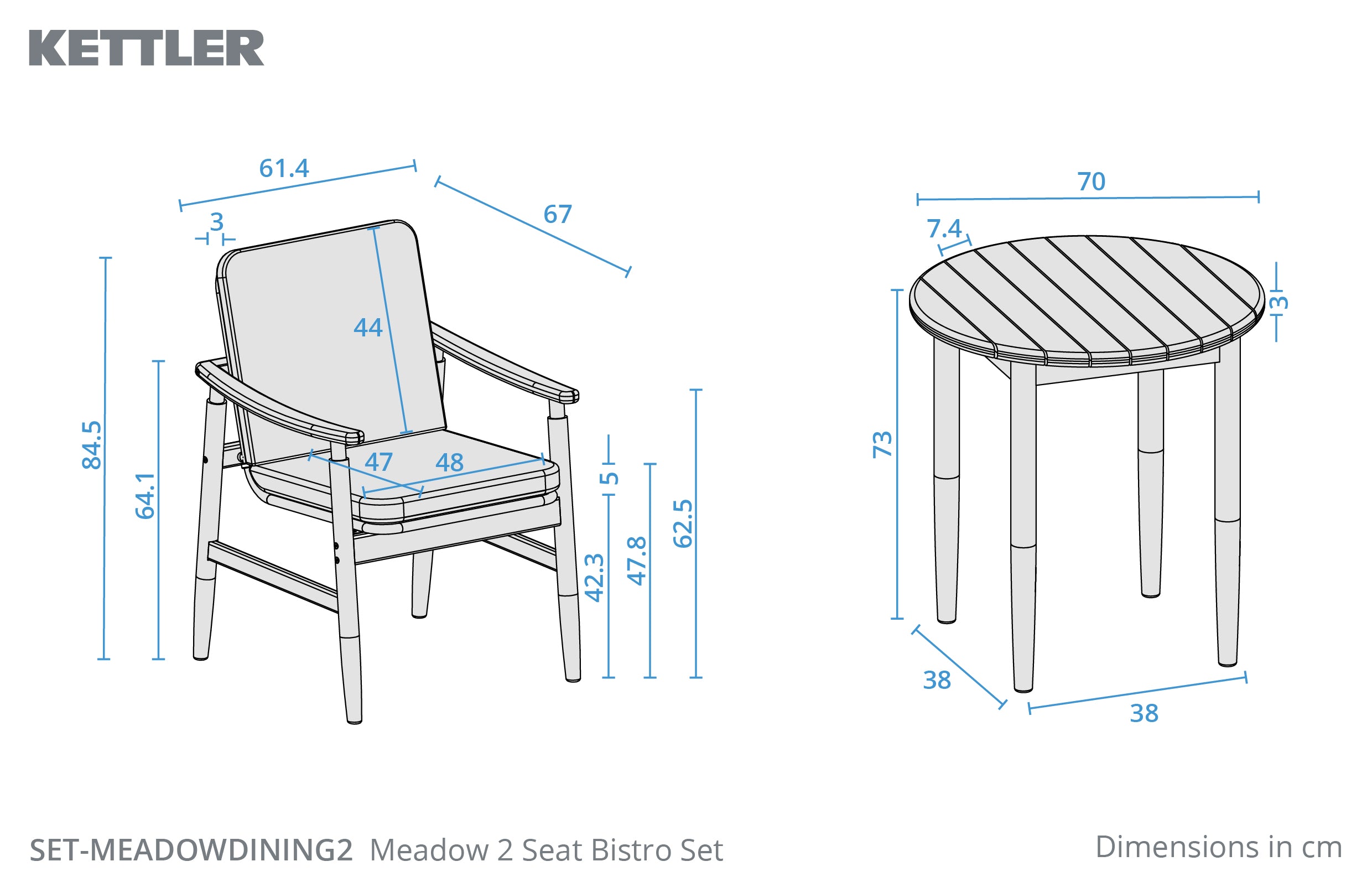 KETTLER

61.4
67
3
44
84.5
64.1
47
48
5
42.3
47.8
62.5

70
7.4
3
73
38
38

SET-MEADOWDINING2 Meadow 2 Seat Bistro Set

Dimensions in cm